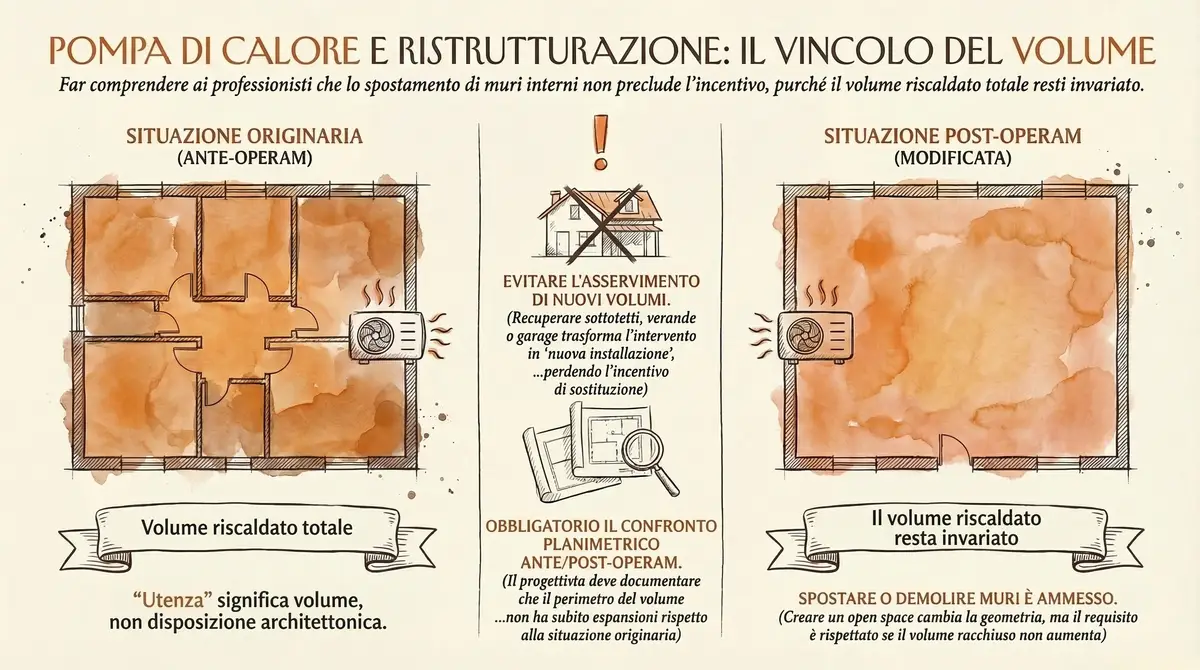 POMPA DI CALORE E RISTRUTTURAZIONE: IL VINCOLO DEL VOLUME

Far comprendere ai professionisti che lo spostamento di muri interni non preclude l'incentivo, purché il volume riscaldato totale resti invariato.

SITUAZIONE ORIGINARIA
(ANTE-OPERAM)

Volume riscaldato totale

"Utenza" significa volume, non disposizione architettonica.

!

EVITARE L'ASSERVIMENTO DI NUOVI VOLUMI.
(Recuperare sottotetti, verande o garage trasforma l'intervento in 'nuova installazione', ...perdendo l'incentivo di sostituzione)

OBBLIGATORIO IL CONFRONTO PLANIMETRICO ANTE/POST-OPERAM.
(Il progettivta deve documentare che il perimetro del volume ...non ha subito espansioni rispetto alla situazione originaria)

SITUAZIONE POST-OPERAM
(MODIFICATA)

Il volume riscaldato resta invariato

SPOSTARE O DEMOLIRE MURI È AMMESSO.
(Creare un open space cambia la geometria, ma il requisito è rispettato se il volume racchiuso non aumenta)